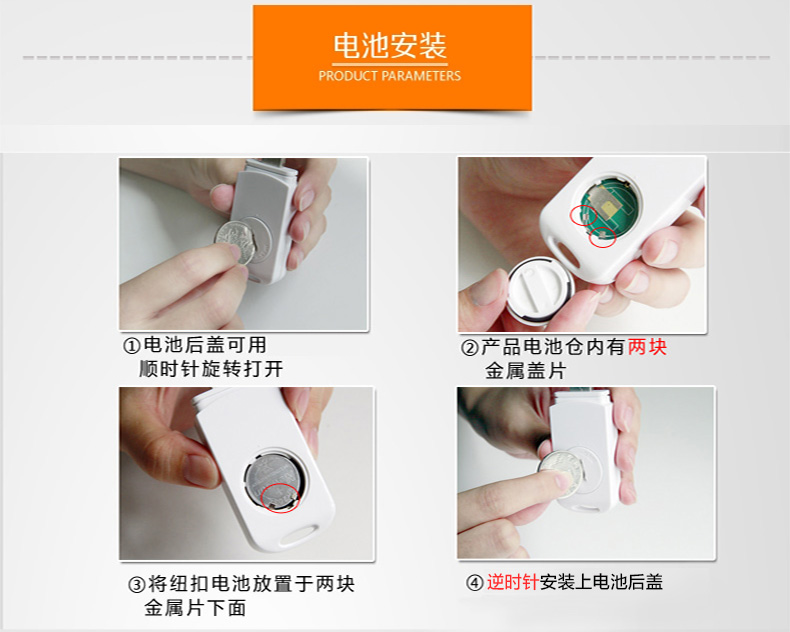 电池安装
PRODUCT PARAMETERS

①电池后盖可用顺时针旋转打开

②产品电池仓内有两块金属盖片

③将纽扣电池放置于两块金属片下面

④逆时针安装上电池后盖